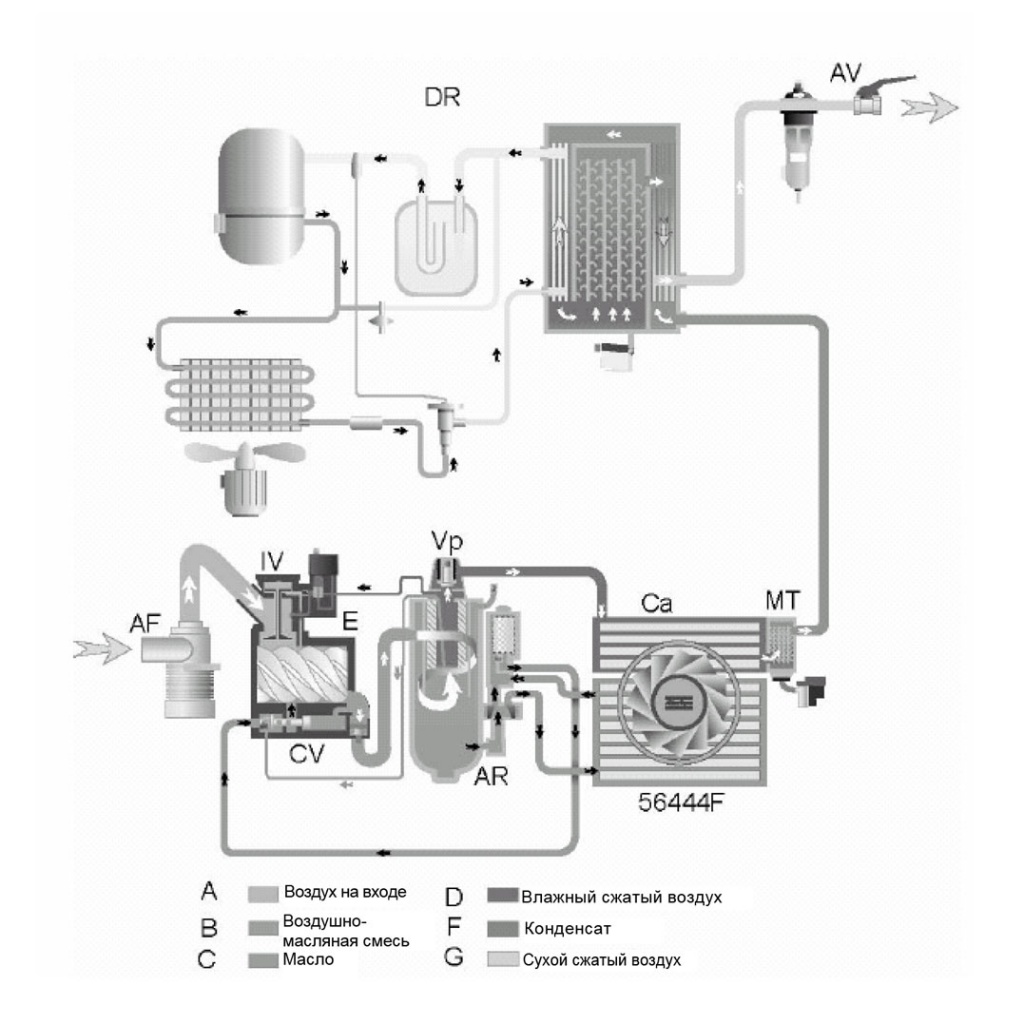 DR

AV

IV

Vp

E

AF

Ca

MT

CV

AR

56444F

A Воздух на входе

B Воздушно-масляная смесь

C Масло

D Влажный сжатый воздух

F Конденсат

G Сухой сжатый воздух